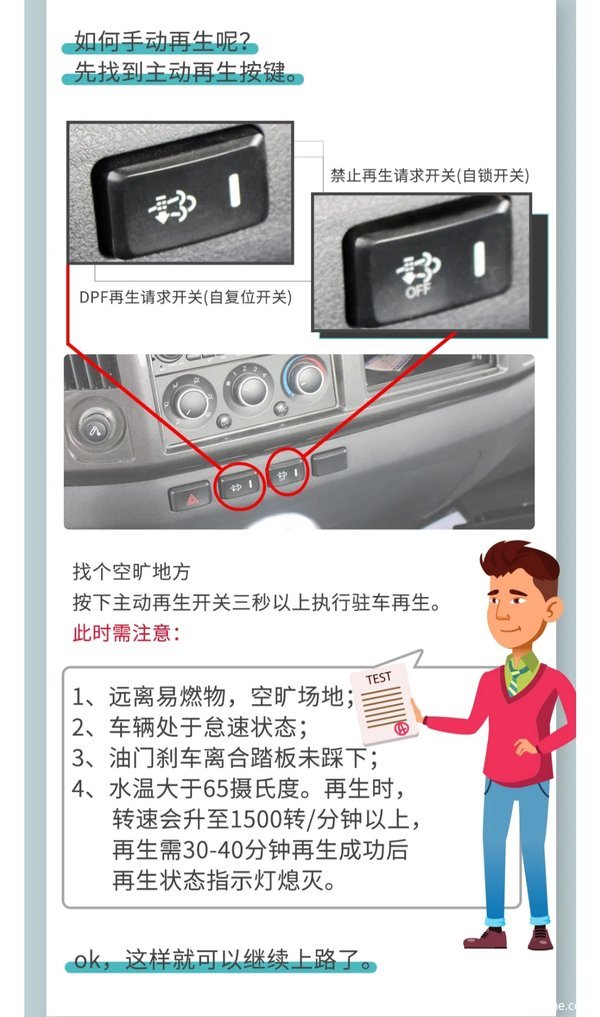 如何手动再生呢？
先找到主动再生按键。

禁止再生请求开关(自锁开关)

OFF

DPF再生请求开关(自复位开关)

找个空旷地方
按下主动再生开关三秒以上执行驻车再生。
此时需注意：

TEST

1、远离易燃物，空旷场地；
2、车辆处于怠速状态；
3、油门刹车离合踏板未踩下；
4、水温大于65摄氏度。再生时，转速会升至1500转/分钟以上，再生需30-40分钟再生成功后再生状态指示灯熄灭。

ok，这样就可以继续上路了。