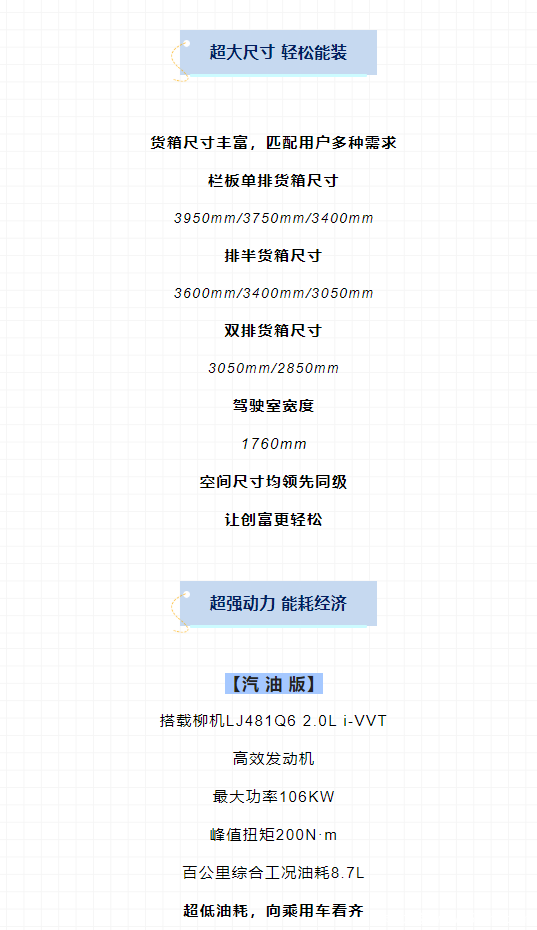 超大尺寸 轻松能装

货箱尺寸丰富，匹配用户多种需求

栏板单排货箱尺寸

3950mm/3750mm/3400mm

排半货箱尺寸

3600mm/3400mm/3050mm

双排货箱尺寸

3050mm/2850mm

驾驶室宽度

1760mm

空间尺寸均领先同级

让创富更轻松

超强动力 能耗经济

【汽 油 版】

搭载柳机LJ481Q6 2.0L i-VVT

高效发动机

最大功率106KW

峰值扭矩200N·m

百公里综合工况油耗8.7L

超低油耗，向乘用车看齐