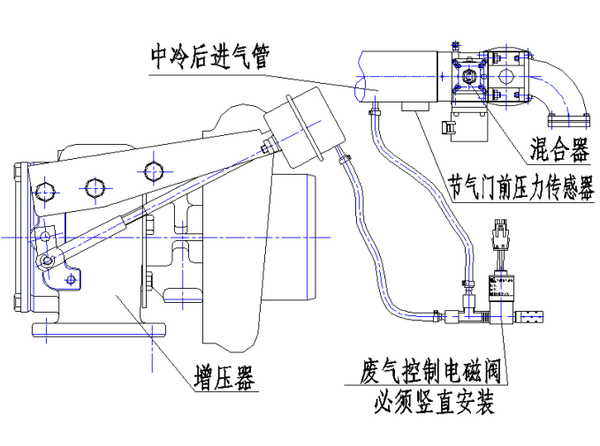 中冷后进气管

混合器

节气门前压力传感器

增压器

废气控制电磁阀
必须竖直安装