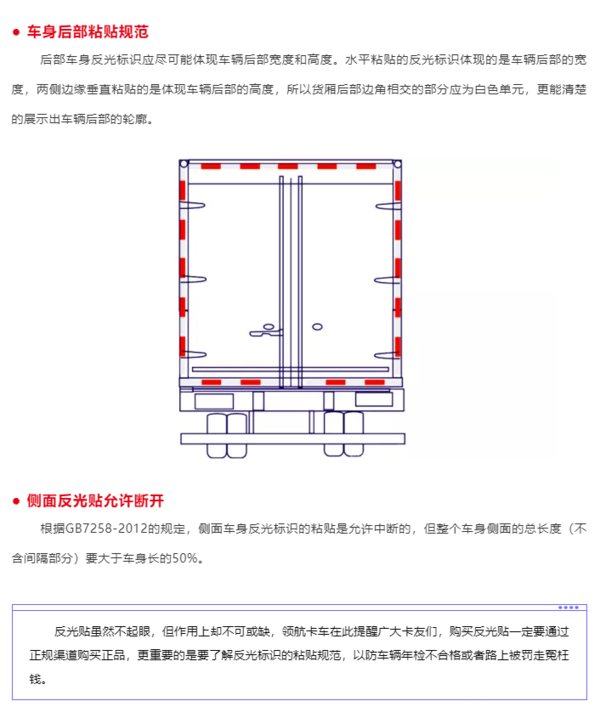 ● 车身后部粘贴规范

后部车身反光标识应尽可能体现车辆后部宽度和高度。水平粘贴的反光标识体现的是车辆后部的宽度，两侧边缘垂直粘贴的是体现车辆后部的高度，所以货厢后部边角相交的部分应为白色单元，更能清楚的展示出车辆后部的轮廓。

● 侧面反光贴允许断开

根据GB7258-2012的规定，侧面车身反光标识的粘贴是允许中断的，但整个车身侧面的总长度（不含间隔部分）要大于车身长的50%。

反光贴虽然不起眼，但作用上却不可或缺，领航卡车在此提醒广大卡友们，购买反光贴一定要通过正规渠道购买正品，更重要的是要了解反光标识的粘贴规范，以防车辆年检不合格或者路上被罚走冤枉钱。