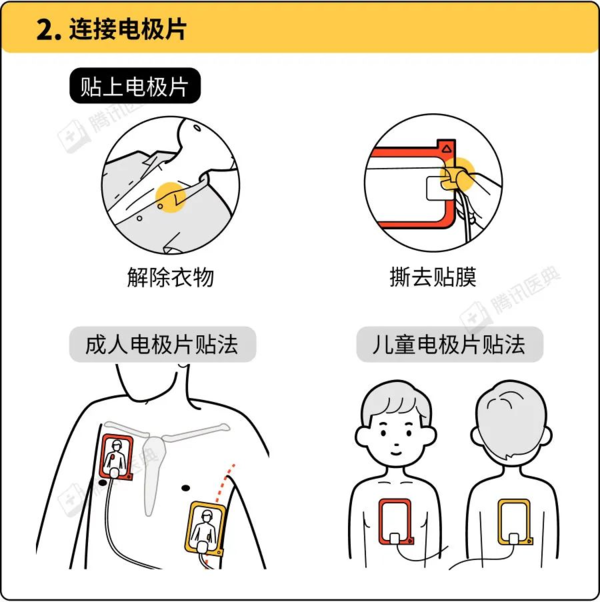 2. 连接电极片

贴上电极片

腾讯医典

解除衣物

撕去贴膜

腾讯医典

成人电极片贴法

儿童电极片贴法

腾讯医典