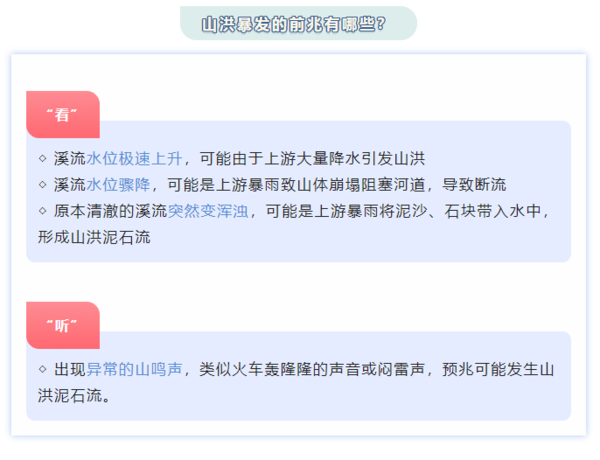 山洪暴发的前兆有哪些？

“看”

◇ 溪流水位极速上升，可能由于上游大量降水引发山洪
◇ 溪流水位骤降，可能是上游暴雨致山体崩塌阻塞河道，导致断流
◇ 原本清澈的溪流突然变浑浊，可能是上游暴雨将泥沙、石块带入水中，形成山洪泥石流

“听”

◇ 出现异常的山鸣声，类似火车轰隆隆的声音或闷雷声，预兆可能发生山洪泥石流。