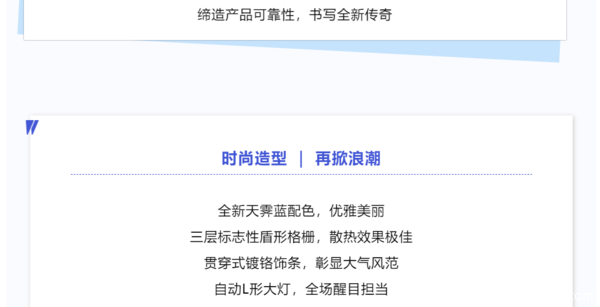 缔造产品可靠性，书写全新传奇

时尚造型 | 再掀浪潮

全新天霁蓝配色，优雅美丽
三层标志性盾形格栅，散热效果极佳
贯穿式镀铬饰条，彰显大气风范
自动L形大灯，全场醒目担当